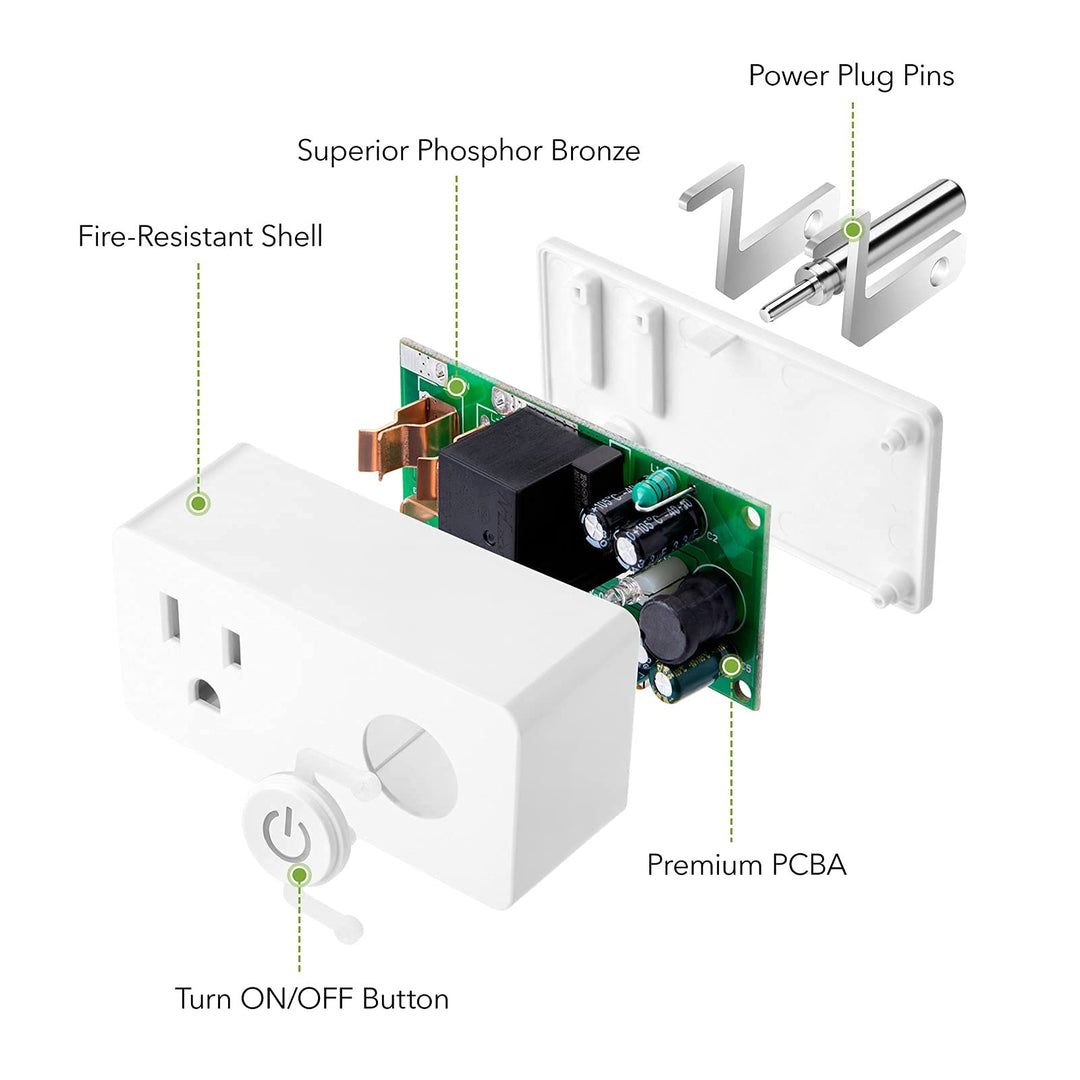 Power Plug Pins

Superior Phosphor Bronze

Fire-Resistant Shell

Premium PCBA

Turn ON/OFF Button