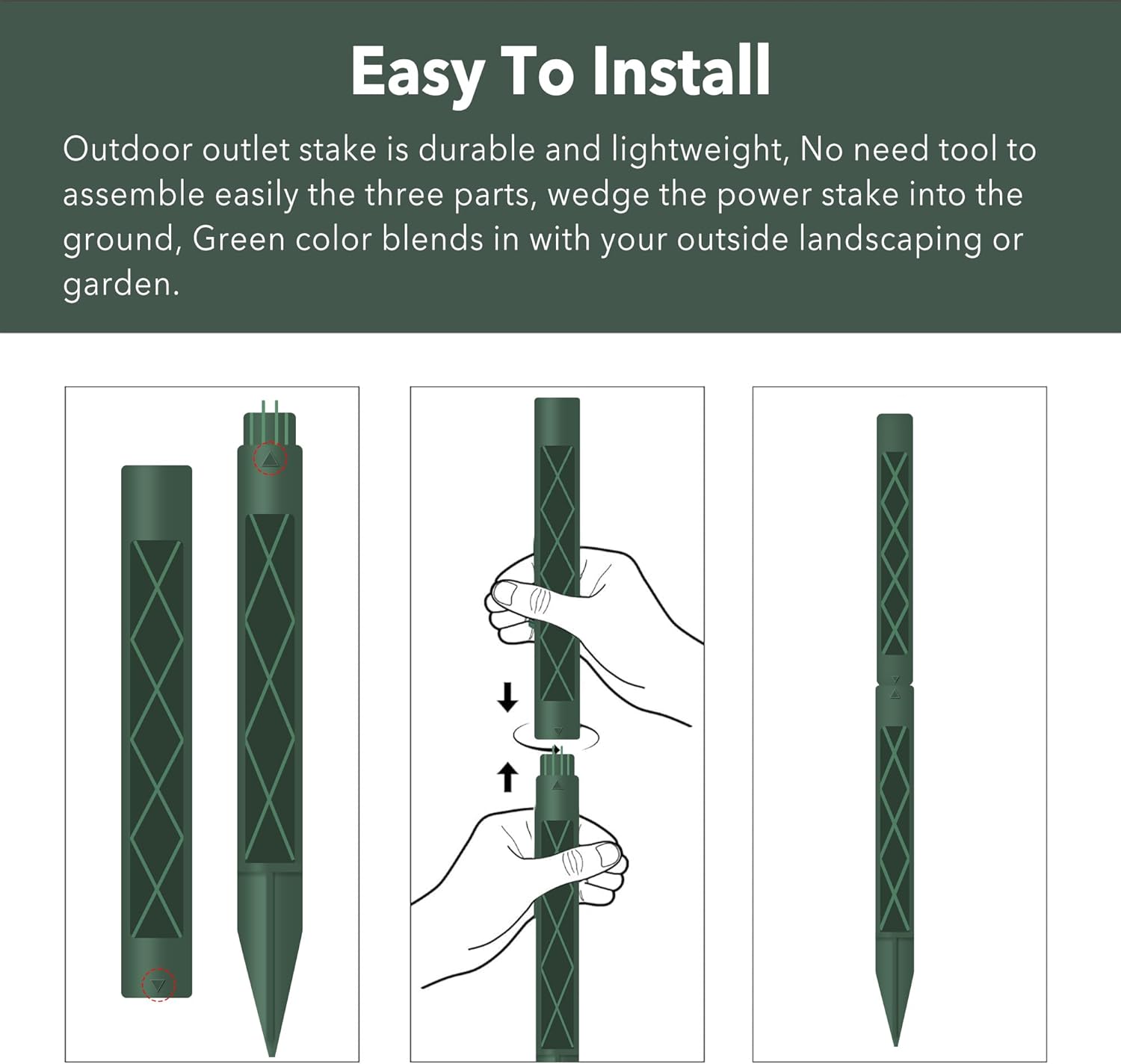 Easy To Install

Outdoor outlet stake is durable and lightweight, No need tool to assemble easily the three parts, wedge the power stake into the ground, Green color blends in with your outside landscaping or garden.