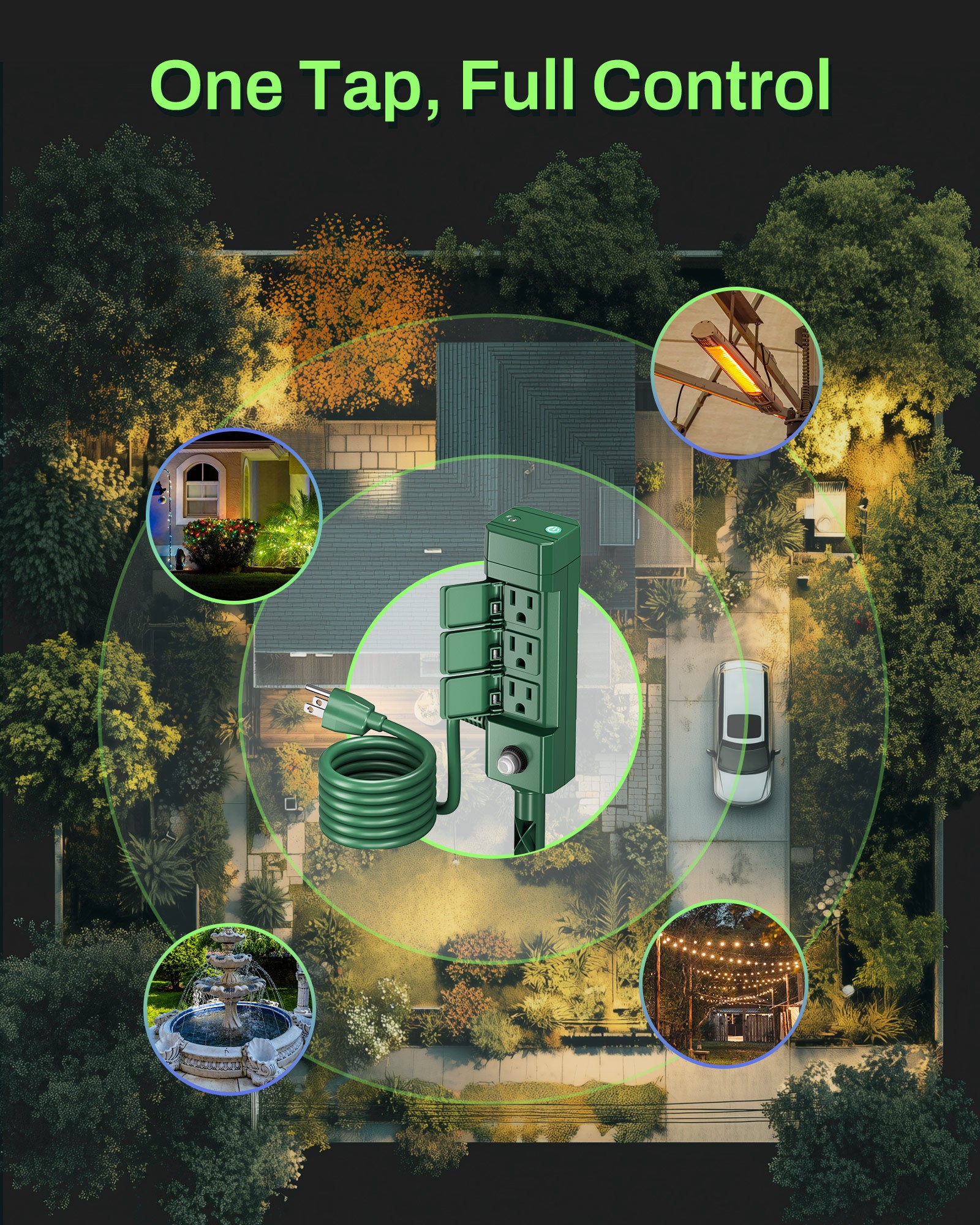 One Tap, Full Control