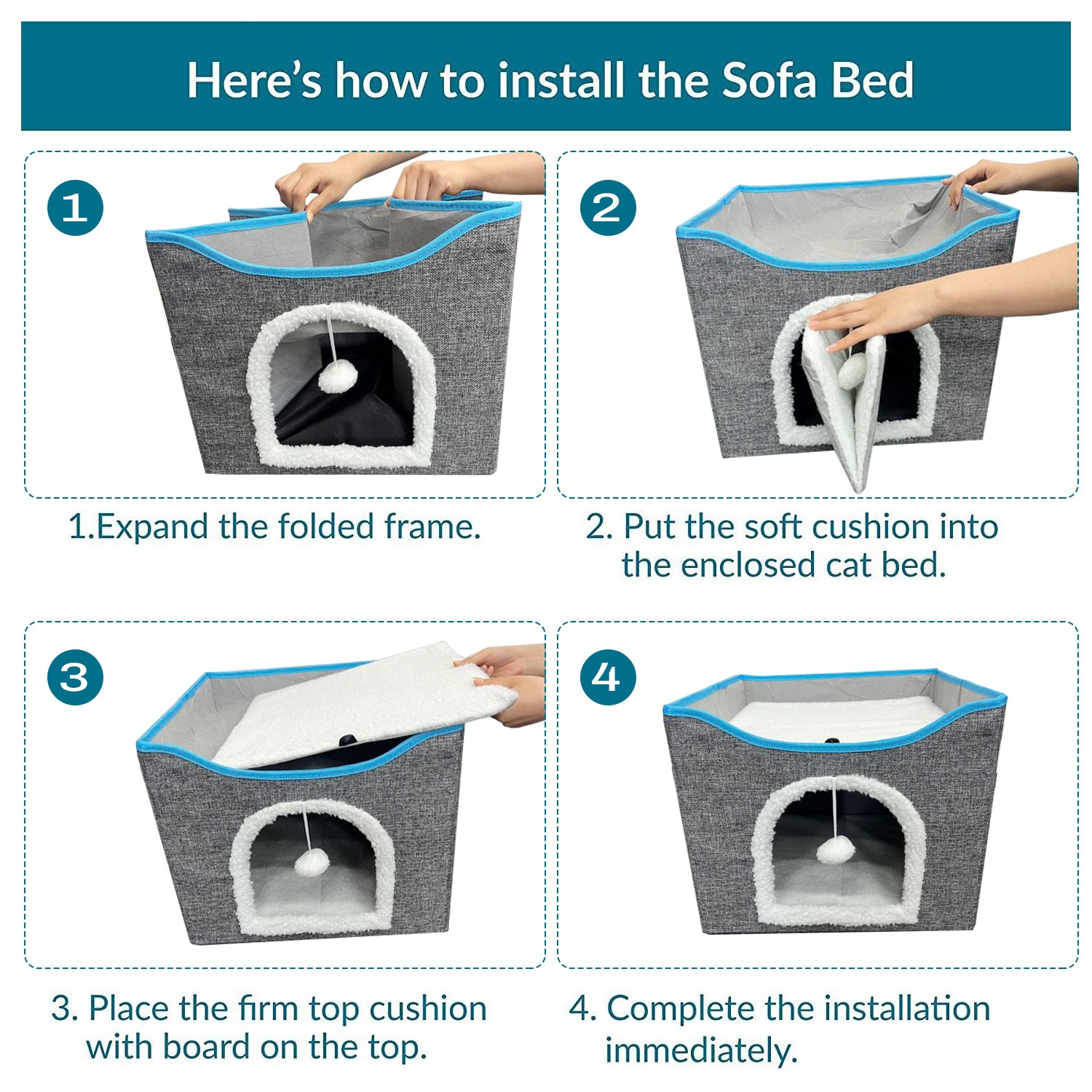 Here's how to install the Sofa Bed

1

1.Expand the folded frame.

2

2. Put the soft cushion into the enclosed cat bed.

3

3. Place the firm top cushion with board on the top.

4

4. Complete the installation immediately.