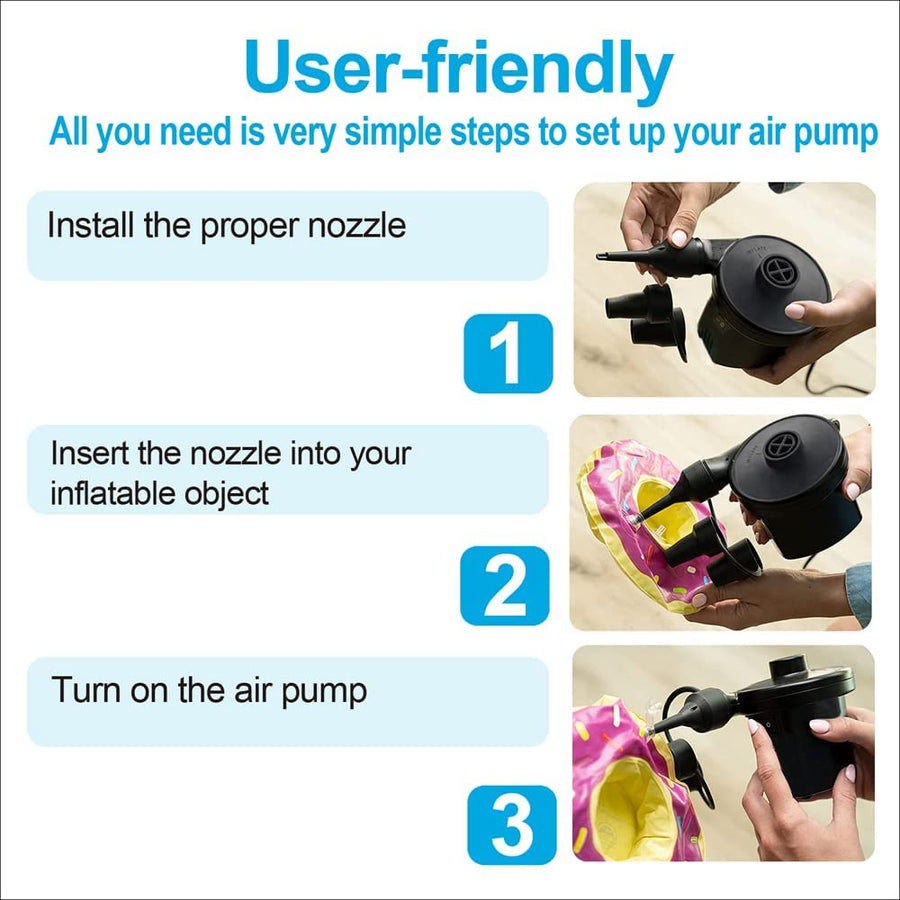 User-friendly

All you need is very simple steps to set up your air pump

Install the proper nozzle

1

Insert the nozzle into your inflatable object

2

Turn on the air pump

3