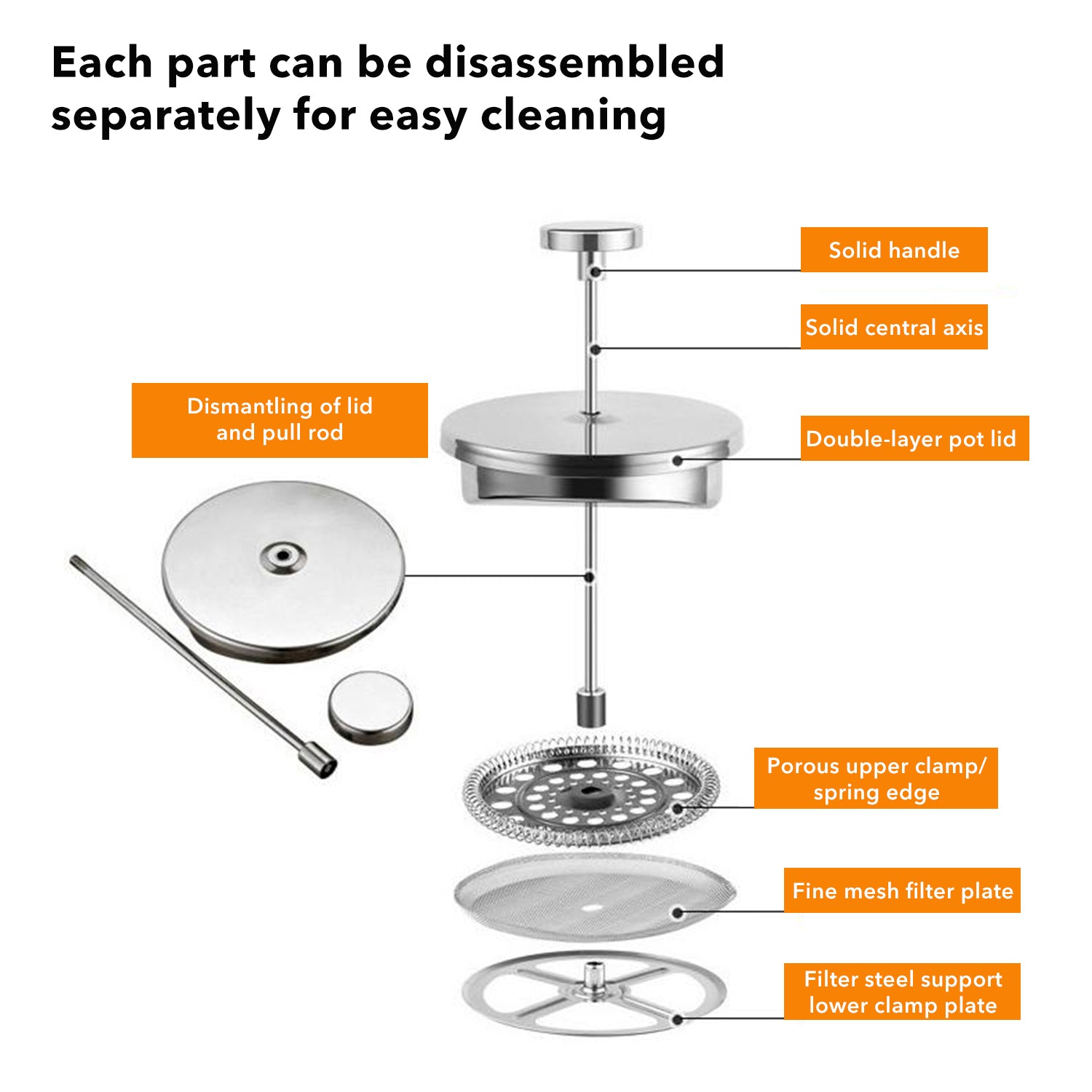 Each part can be disassembled separately for easy cleaning

Solid handle

Solid central axis

Dismantling of lid and pull rod

Double-layer pot lid

Porous upper clamp/ spring edge

Fine mesh filter plate

Filter steel support lower clamp plate