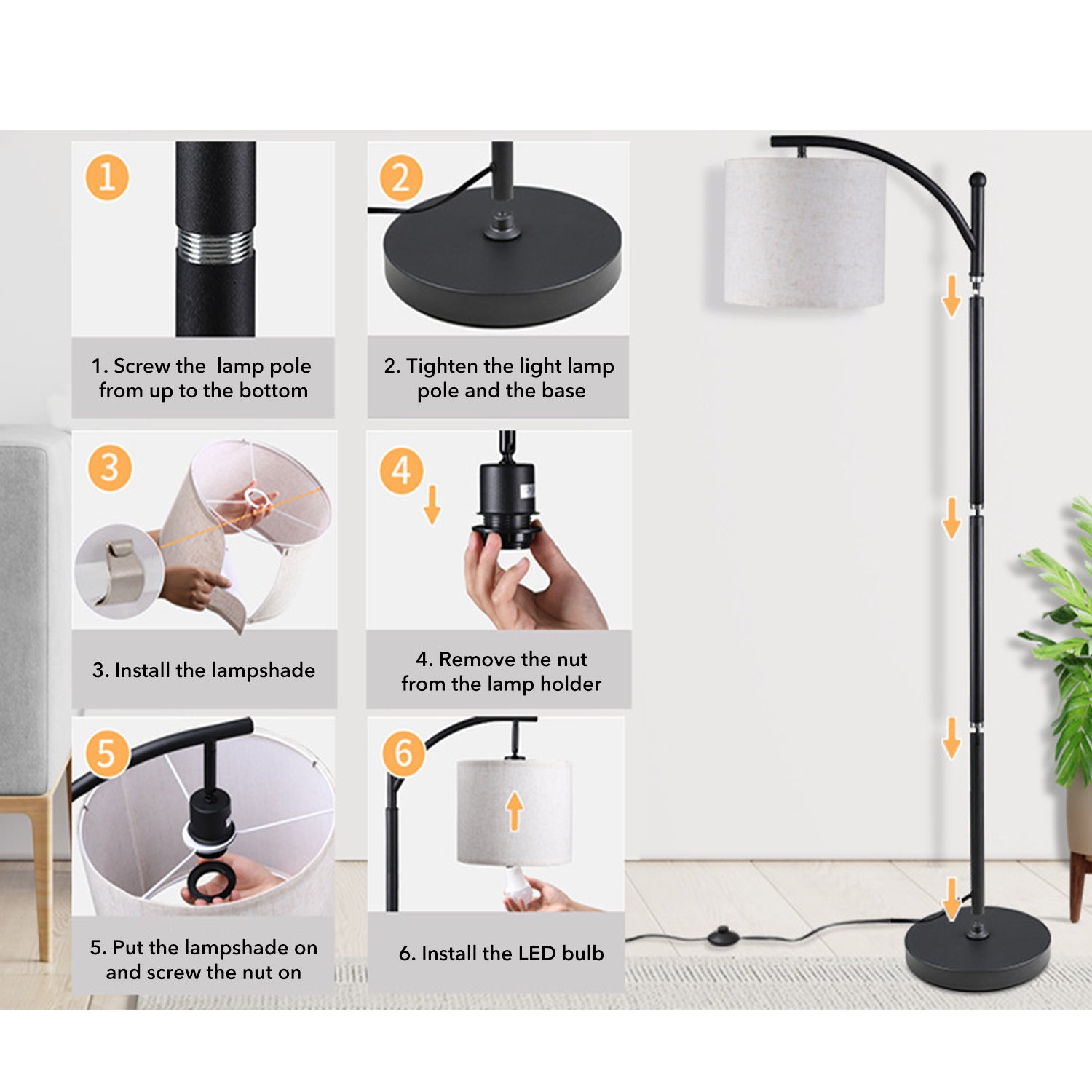 1

1. Screw the lamp pole from up to the bottom

2

2. Tighten the light lamp pole and the base

3

3. Install the lampshade

4

4. Remove the nut from the lamp holder

5

5. Put the lampshade on and screw the nut on

6

6. Install the LED bulb