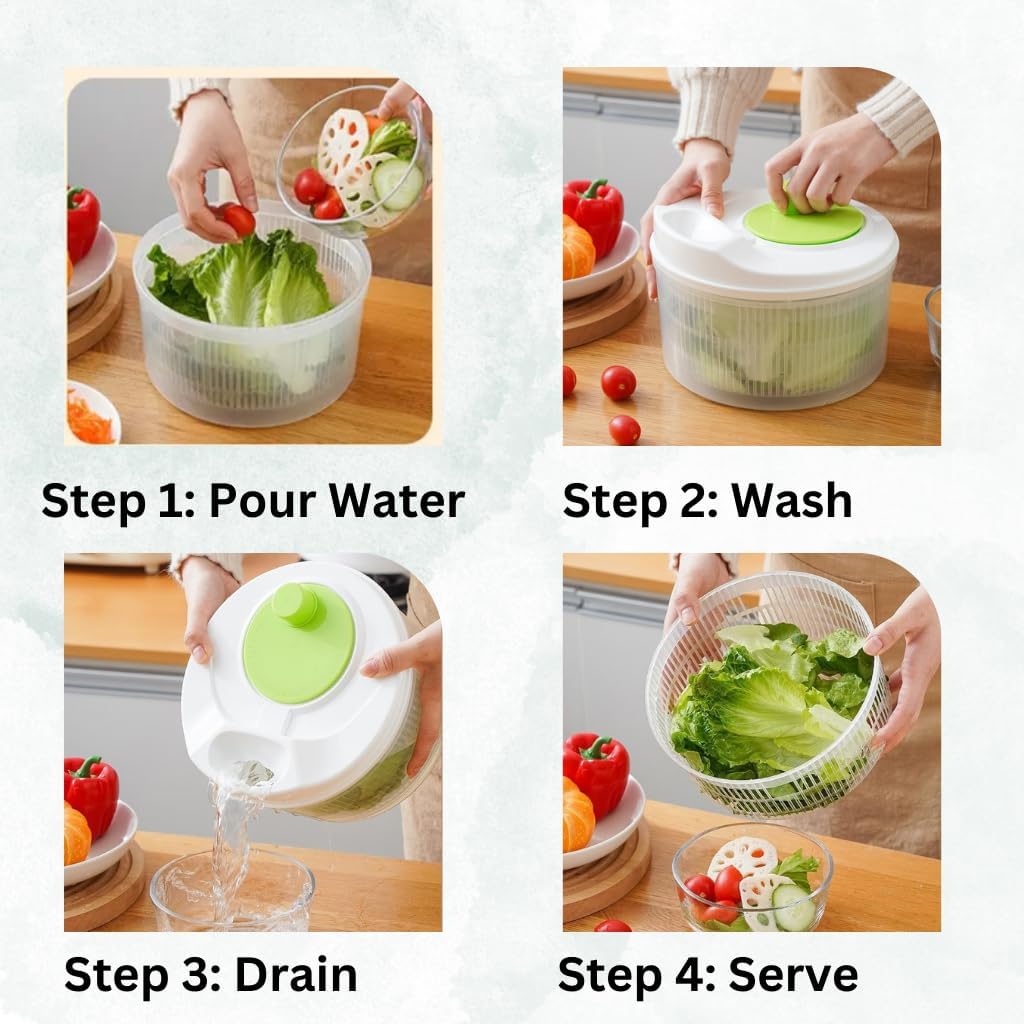 Step 1: Pour Water

Step 2: Wash

Step 3: Drain

Step 4: Serve