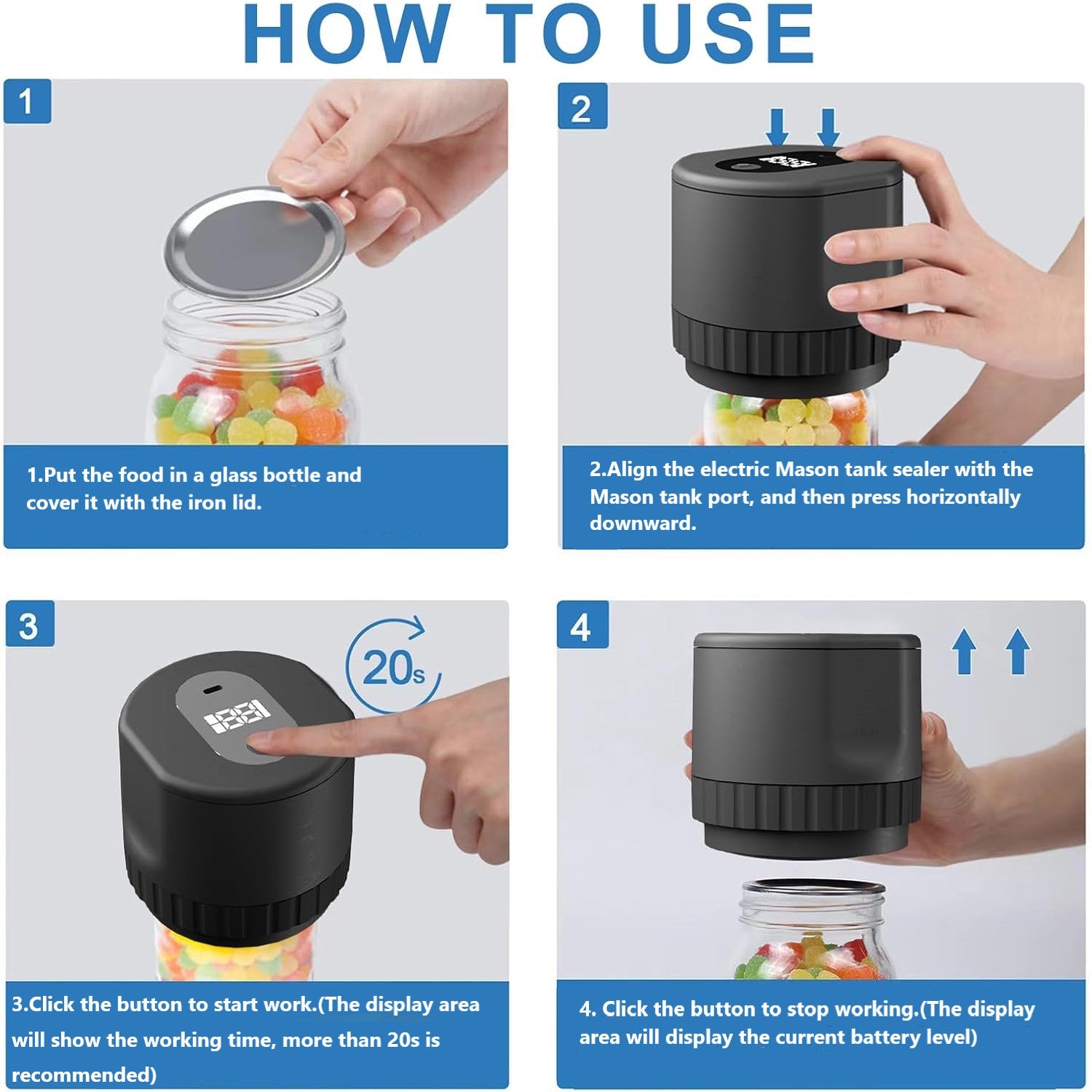 HOW TO USE

1

1.Put the food in a glass bottle and cover it with the iron lid.

2

2.Align the electric Mason tank sealer with the Mason tank port, and then press horizontally downward.

3

20s

3.Click the button to start work.(The display area will show the working time, more than 20s is recommended)

4

4. Click the button to stop working.(The display area will display the current battery level)