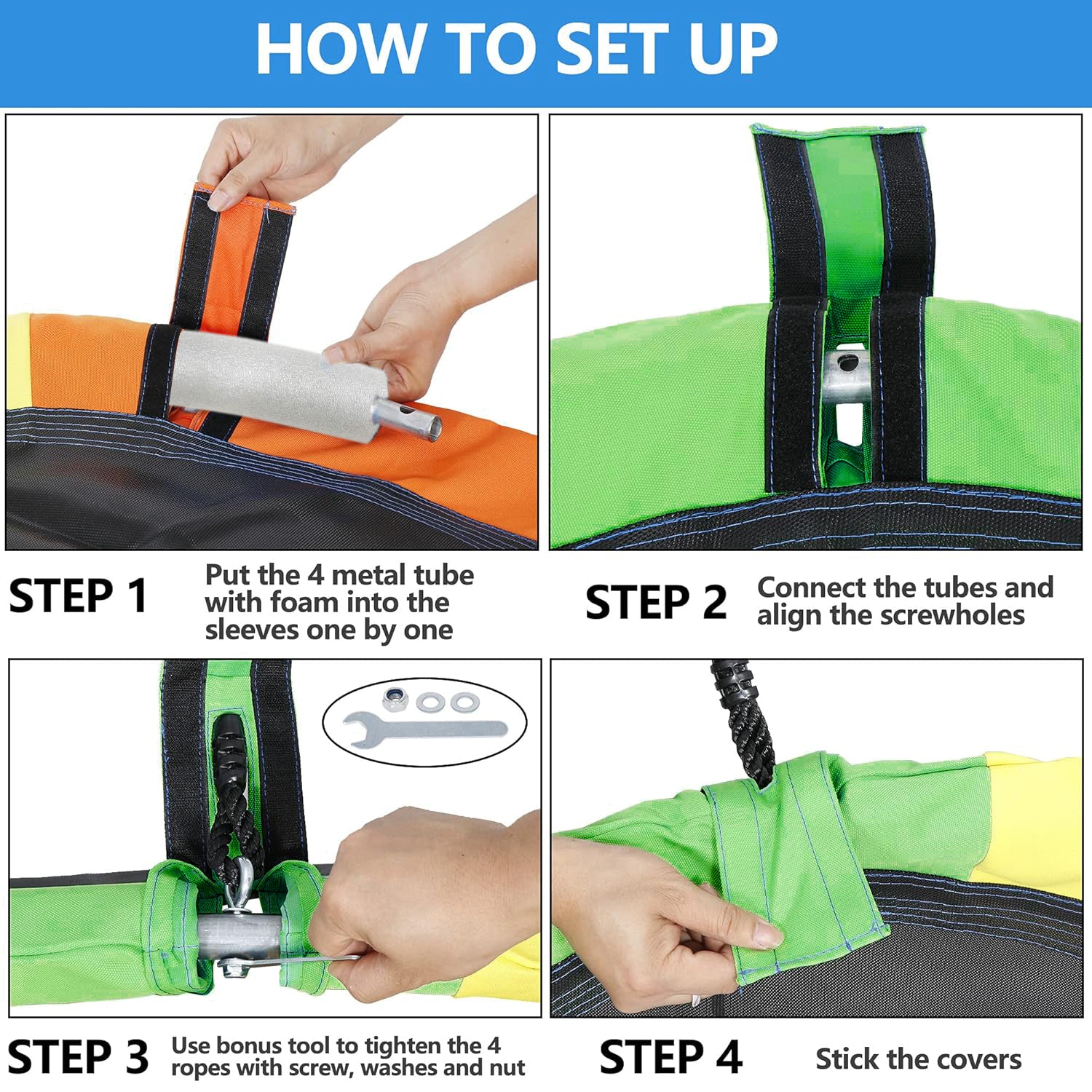 HOW TO SET UP

STEP 1 Put the 4 metal tube with foam into the sleeves one by one

STEP 2 Connect the tubes and align the screwholes

STEP 3 Use bonus tool to tighten the 4 ropes with screw, washes and nut

STEP 4 Stick the covers