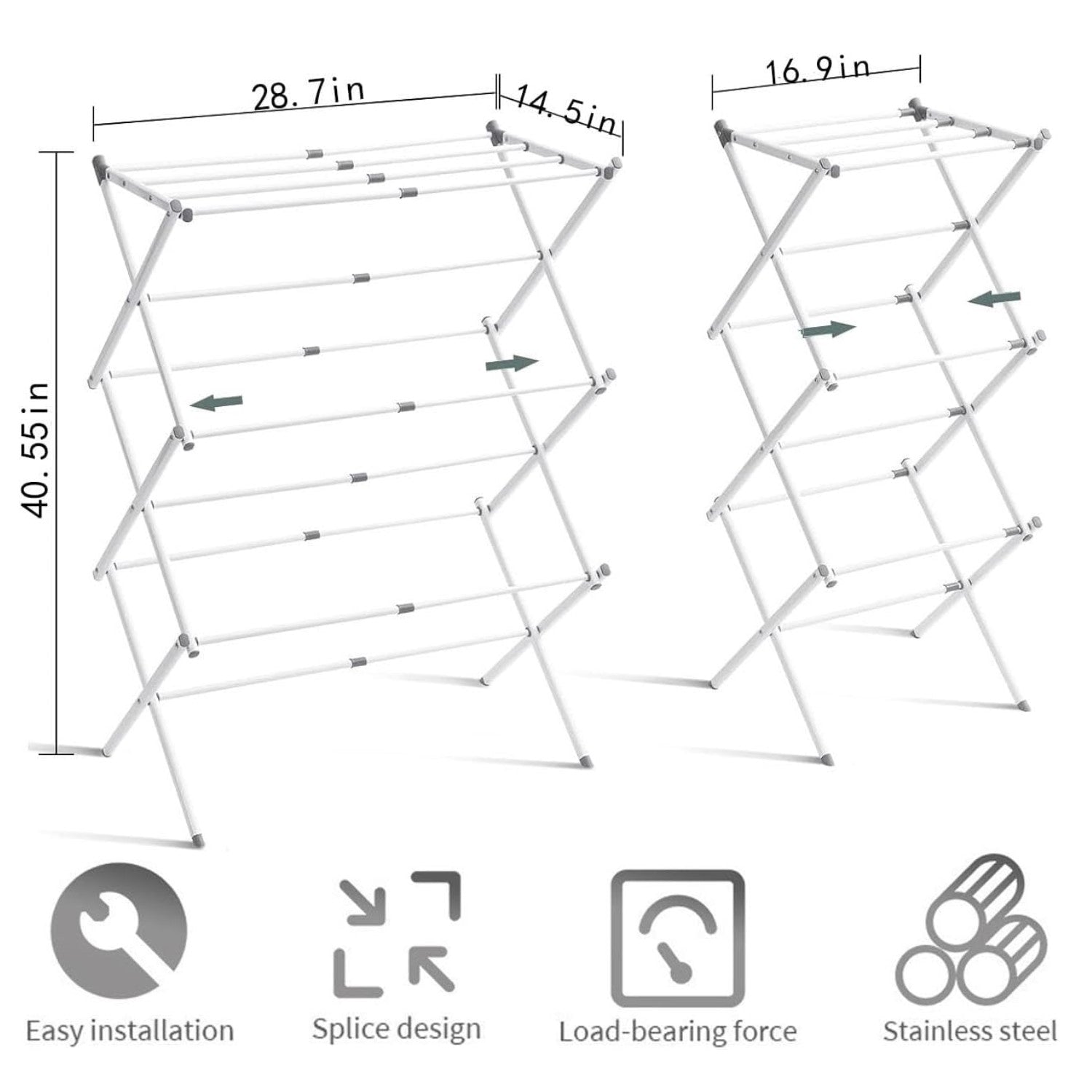 28. 7in

14. 5in

16. 9in

40. 55in

Easy installation

Splice design

Load-bearing force

Stainless steel