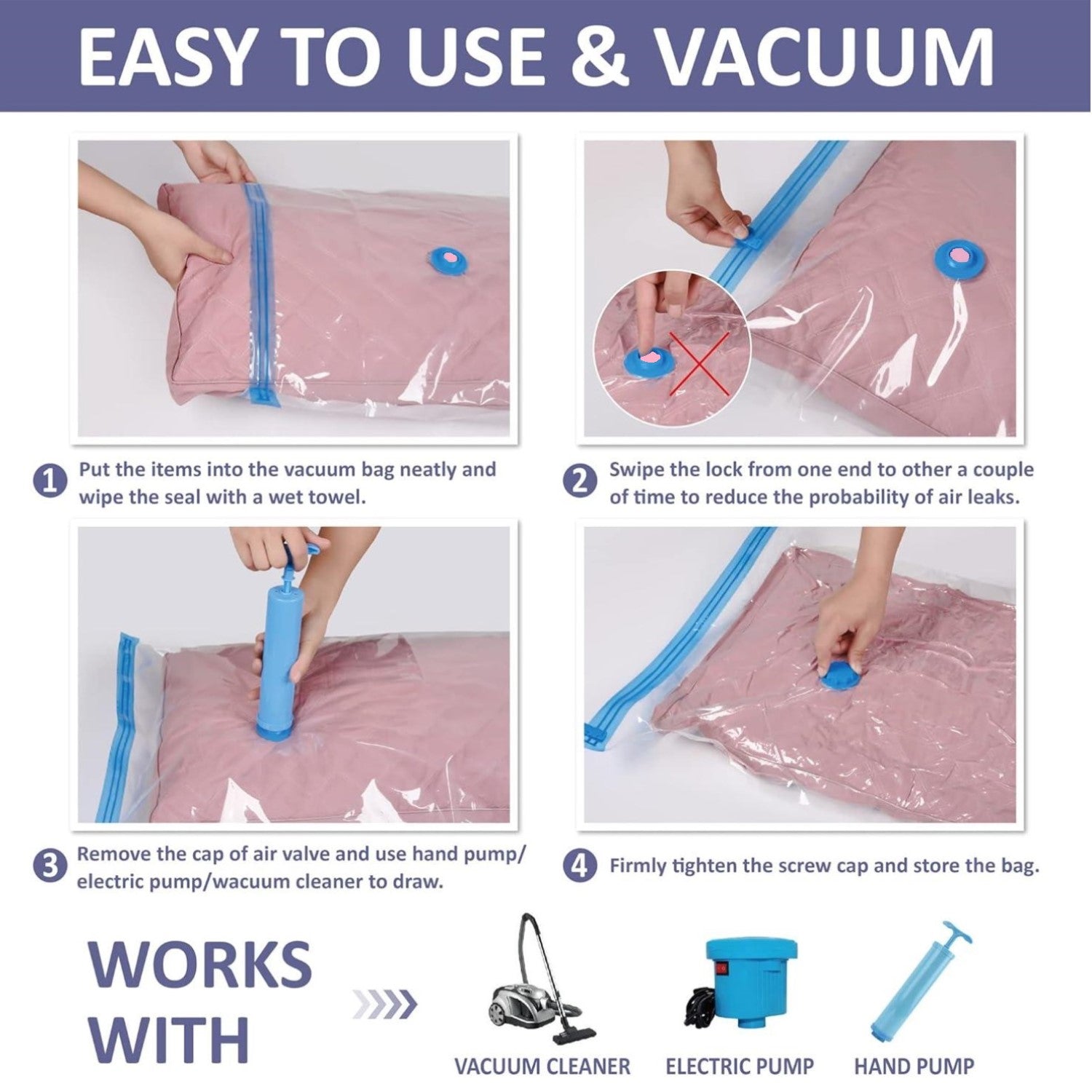 EASY TO USE & VACUUM

1 Put the items into the vacuum bag neatly and wipe the seal with a wet towel.

2 Swipe the lock from one end to other a couple of time to reduce the probability of air leaks.

3 Remove the cap of air valve and use hand pump/ electric pump/wacuum cleaner to draw.

4 Firmly tighten the screw cap and store the bag.

WORKS WITH

VACUUM CLEANER

ELECTRIC PUMP

HAND PUMP